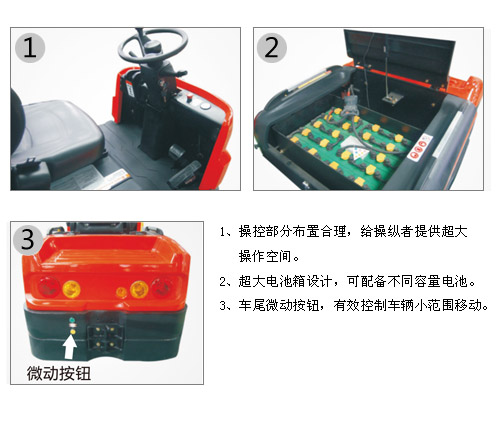 1

2

3

微动按钮

1、操控部分布置合理，给操纵者提供超大操作空间。

2、超大电池箱设计，可配备不同容量电池。

3、车尾微动按钮，有效控制车辆小范围移动。